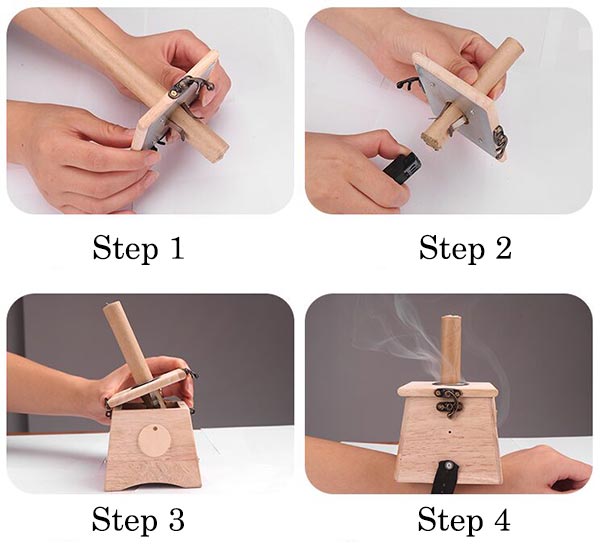 Step 1

Step 2

Step 3

Step 4